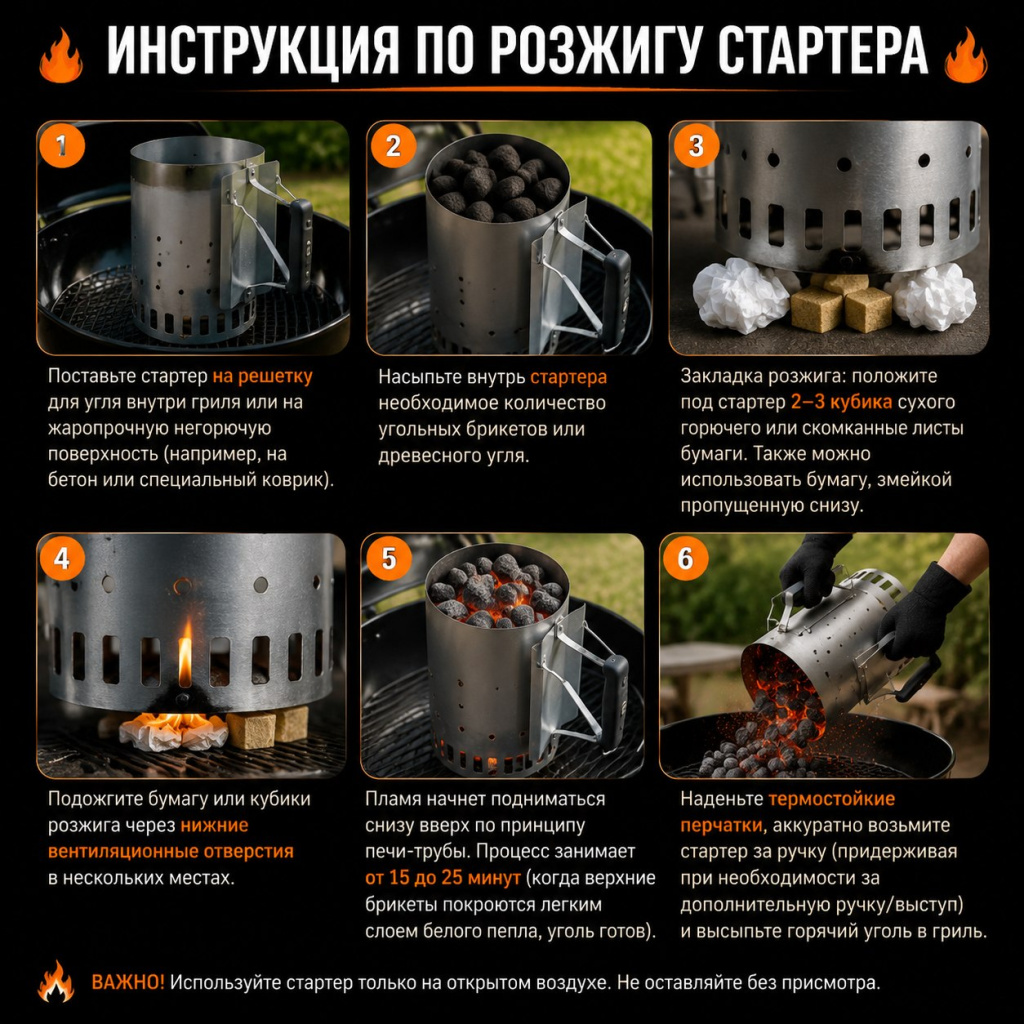 ИНСТРУКЦИЯ ПО РОЗЖИГУ СТАРТЕРА

1

Поставьте стартер на решетку для угля внутри гриля или на жаропрочную негорючую поверхность (например, на бетон или специальный коврик).

2

Насыпьте внутрь стартера необходимое количество угольных брикетов или древесного угля.

3

Закладка розжига: положите под стартер 2–3 кубика сухого горючего или скомканные листы бумаги. Также можно использовать бумагу, змейкой пропущенную снизу.

4

Подожгите бумагу или кубики розжига через нижние вентиляционные отверстия в нескольких местах.

5

Пламя начнет подниматься снизу вверх по принципу печи-трубы. Процесс занимает от 15 до 25 минут (когда верхние брикеты покроются легким слоем белого пепла, уголь готов).

6

Наденьте термостойкие перчатки, аккуратно возьмите стартер за ручку (придерживая при необходимости за дополнительную ручку/выступ) и высыпьте горячий уголь в гриль.

ВАЖНО! Используйте стартер только на открытом воздухе. Не оставляйте без присмотра.